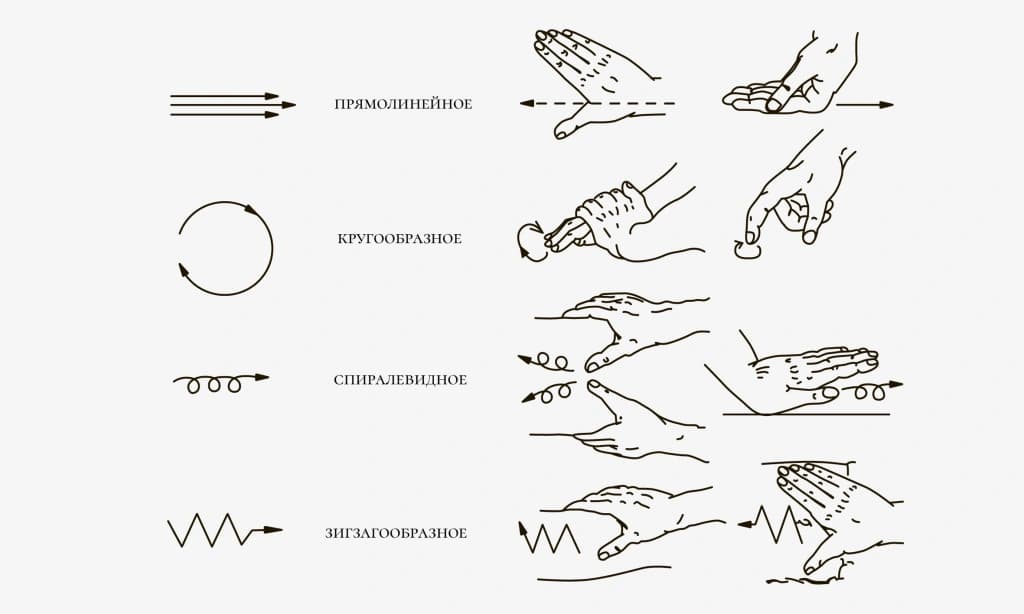 ПРЯМОЛИНЕЙНОЕ

КРУГООБРАЗНОЕ

СПИРАЛЕВИДНОЕ

ЗИГЗАГООБРАЗНОЕ